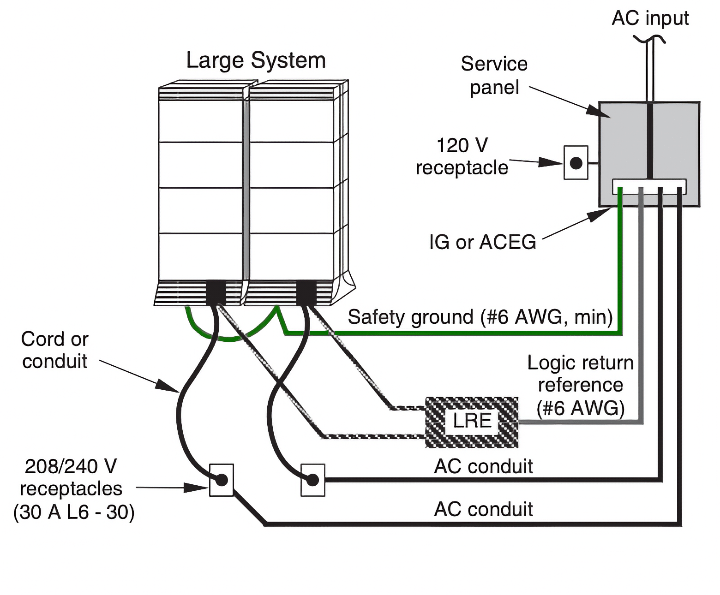 AC input

Large System

Service panel

120 V receptacle

IG or ACEG

Safety ground (#6 AWG, min)

Cord or conduit

Logic return reference (#6 AWG)

LRE

AC conduit

208/240 V receptacles (30 A L6 - 30)

AC conduit